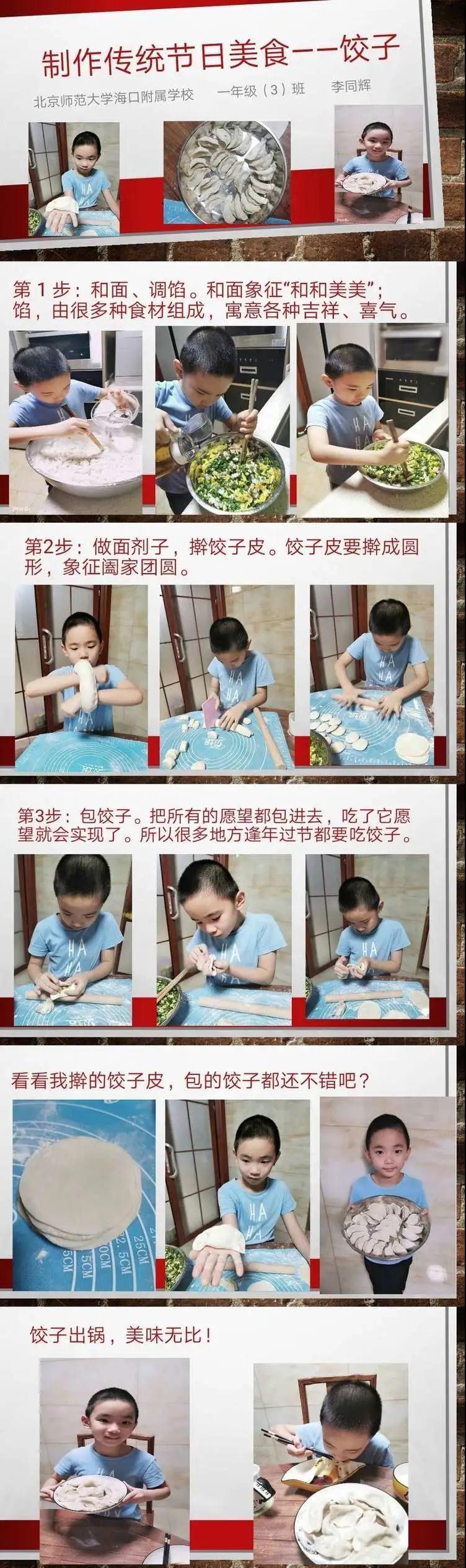 制作传统节日美食——饺子

北京师范大学海口附属学校　一年级（3）班　李同辉

第 1 步：和面、调馅。和面象征“和和美美”；馅，由很多种食材组成，寓意各种吉祥、喜气。

第2步：做面剂子，擀饺子皮。饺子皮要擀成圆形，象征阖家团圆。

第3步：包饺子。把所有的愿望都包进去，吃了它愿望就会实现了。所以很多地方逢年过节都要吃饺子。

看看我擀的饺子皮，包的饺子都还不错吧？

饺子出锅，美味无比！